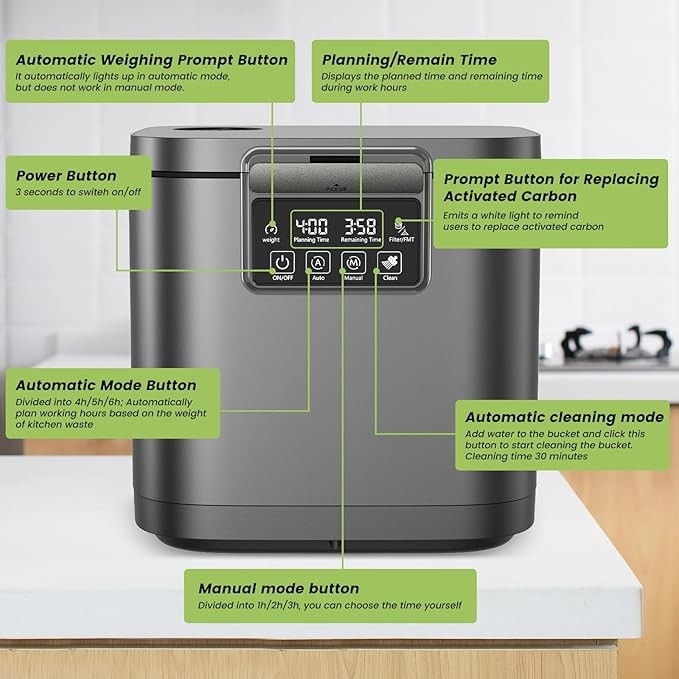 Automatic Weighing Prompt Button
It automatically lights up in automatic mode, but does not work in manual mode.

Planning/Remain Time
Displays the planned time and remaining time during work hours

Power Button
3 seconds to switeh on/off

Prompt Button for Replacing Activated Carbon
Emits a white light to remind users to replace activated carbon

PICK UP

weight

4:00
Planning Time

3:58
Remaining Time

Filter/FMT

ON/OFF

Auto

Manual

Clean

Automatic Mode Button
Divided into 4h/5h/6h; Automatically plan working hours based on the weight of kitchen waste

Automatic cleaning mode
Add water to the bucket and click this button to start cleaning the bucket. Cleaning time 30 minutes

Manual mode button
Divided into 1h/2h/3h, you can choose the time yourself